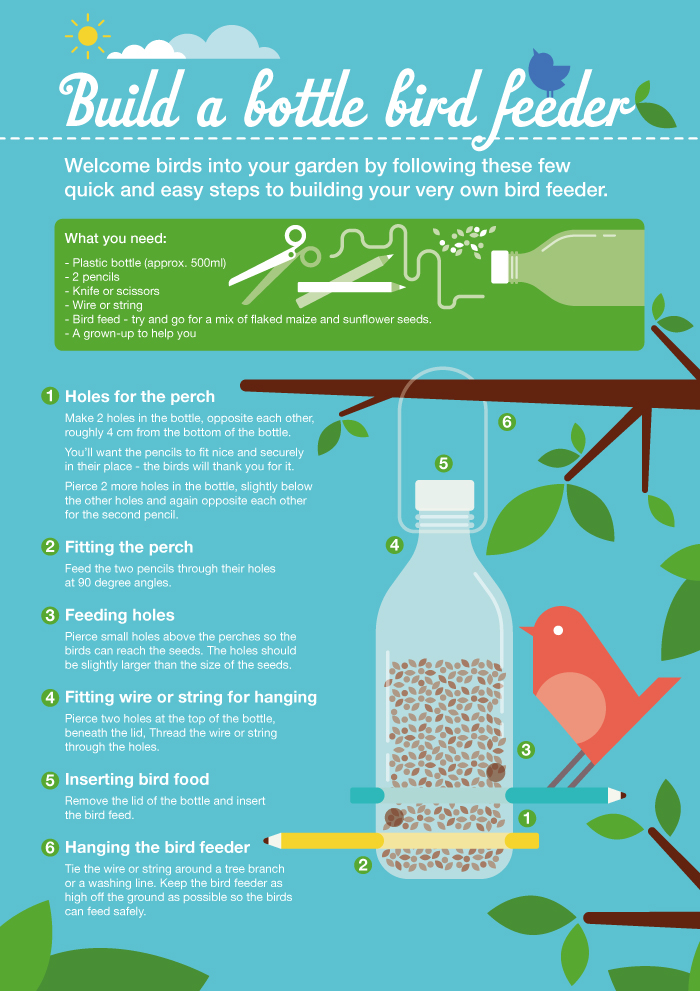 Build a bottle bird feeder

Welcome birds into your garden by following these few quick and easy steps to building your very own bird feeder.

What you need:
- Plastic bottle (approx. 500ml)
- 2 pencils
- Knife or scissors
- Wire or string
- Bird feed - try and go for a mix of flaked maize and sunflower seeds.
- A grown-up to help you

1 Holes for the perch
Make 2 holes in the bottle, opposite each other, roughly 4 cm from the bottom of the bottle.
You'll want the pencils to fit nice and securely in their place - the birds will thank you for it.
Pierce 2 more holes in the bottle, slightly below the other holes and again opposite each other for the second pencil.

2 Fitting the perch
Feed the two pencils through their holes at 90 degree angles.

3 Feeding holes
Pierce small holes above the perches so the birds can reach the seeds. The holes should be slightly larger than the size of the seeds.

4 Fitting wire or string for hanging
Pierce two holes at the top of the bottle, beneath the lid, Thread the wire or string through the holes.

5 Inserting bird food
Remove the lid of the bottle and insert the bird feed.

6 Hanging the bird feeder
Tie the wire or string around a tree branch or a washing line. Keep the bird feeder as high off the ground as possible so the birds can feed safely.

6
5
4
3
1
2